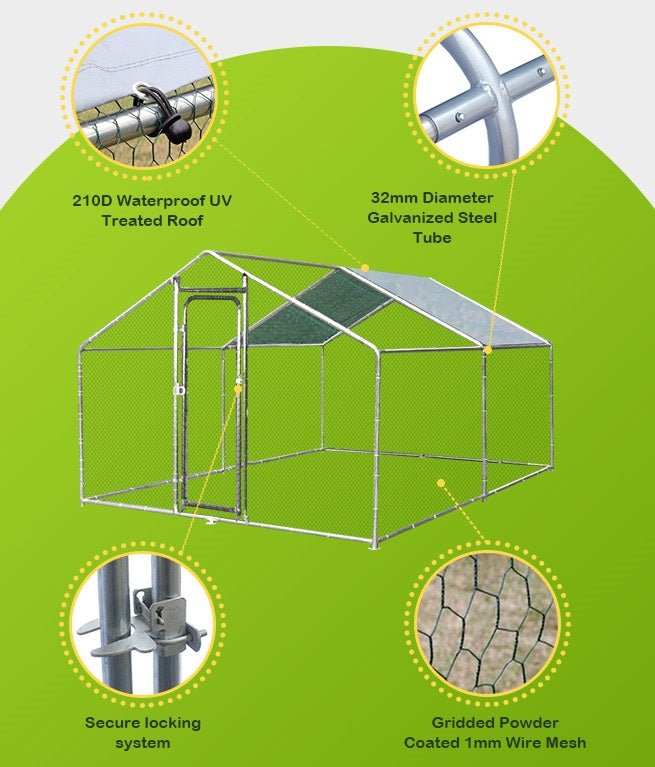 210D Waterproof UV Treated Roof

32mm Diameter Galvanized Steel Tube

Secure locking system

Gridded Powder Coated 1mm Wire Mesh