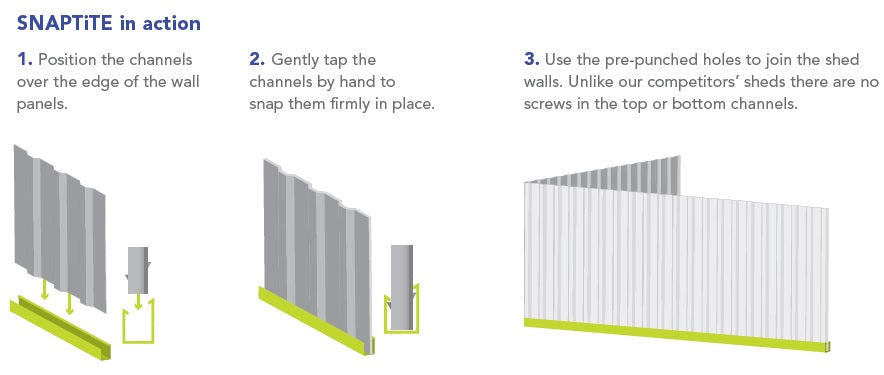 SNAPTiTE in action

1. Position the channels over the edge of the wall panels.

2. Gently tap the channels by hand to snap them firmly in place.

3. Use the pre-punched holes to join the shed walls. Unlike our competitors' sheds there are no screws in the top or bottom channels.