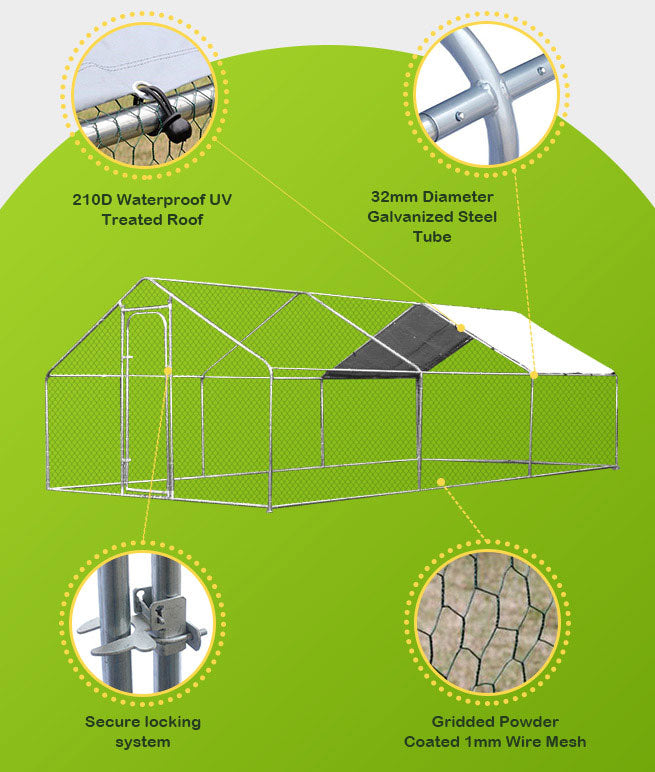 210D Waterproof UV Treated Roof

32mm Diameter Galvanized Steel Tube

Secure locking system

Gridded Powder Coated 1mm Wire Mesh